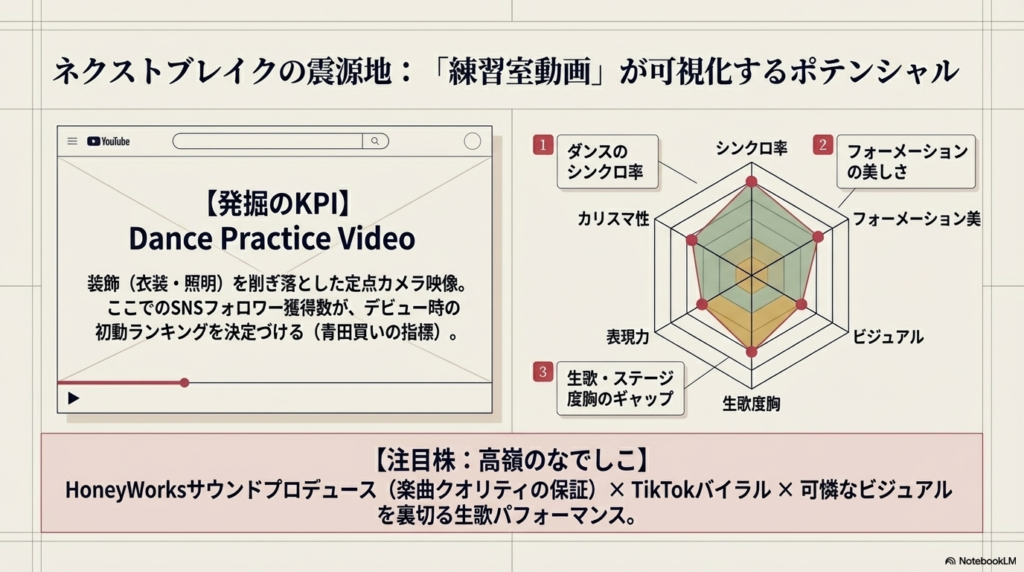 ネクストブレイクの震源地：「練習室動画」が可視化するポテンシャル

YouTube

【発掘のKPI】
Dance Practice Video

装飾（衣装・照明）を削ぎ落とした定点カメラ映像。ここでのSNSフォロワー獲得数が、デビュー時の初動ランキングを決定づける（青田買いの指標）。

1 ダンスのシンクロ率

2 フォーメーションの美しさ

3 生歌・ステージ度胸のギャップ

シンクロ率
フォーメーション美
ビジュアル
生歌度胸
表現力
カリスマ性

【注目株：高嶺のなでしこ】
HoneyWorksサウンドプロデュース（楽曲クオリティの保証）× TikTokバイラル × 可憐なビジュアルを裏切る生歌パフォーマンス。

NotebookLM